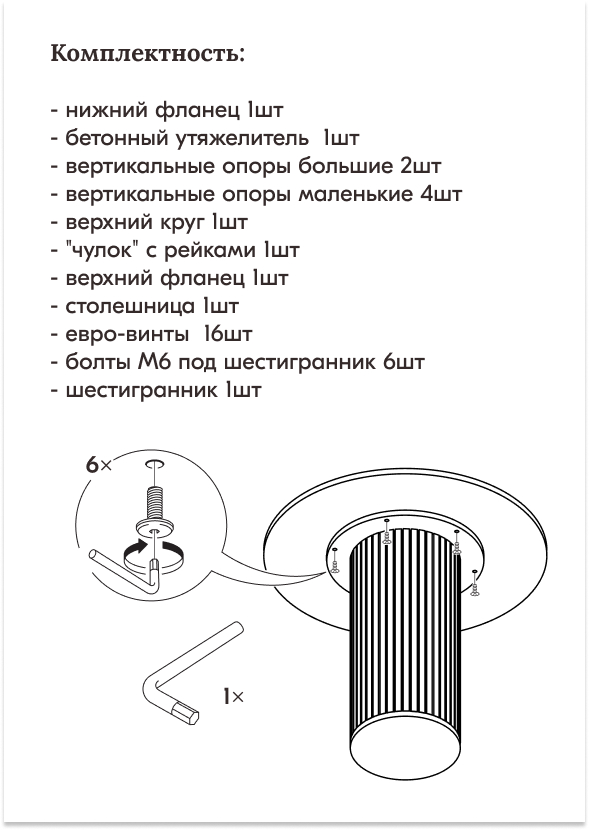 Комплектность:

- нижний фланец 1шт
- бетонный утяжелитель 1шт
- вертикальные опоры большие 2шт
- вертикальные опоры маленькие 4шт
- верхний круг 1шт
- "чулок" с рейками 1шт
- верхний фланец 1шт
- столешница 1шт
- евро-винты 16шт
- болты М6 под шестигранник 6шт
- шестигранник 1шт

6×

1×