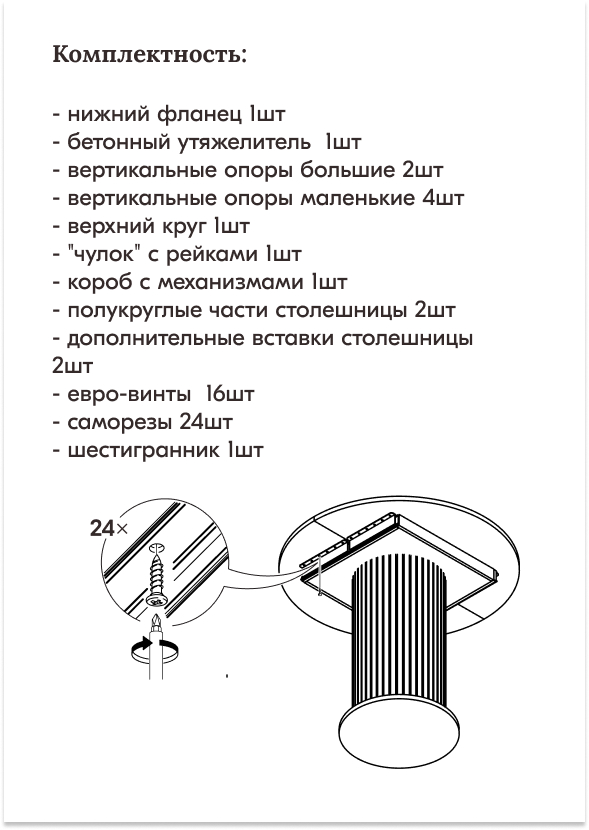 Комплектность:

- нижний фланец 1шт
- бетонный утяжелитель 1шт
- вертикальные опоры большие 2шт
- вертикальные опоры маленькие 4шт
- верхний круг 1шт
- "чулок" с рейками 1шт
- короб с механизмами 1шт
- полукруглые части столешницы 2шт
- дополнительные вставки столешницы 2шт
- евро-винты 16шт
- саморезы 24шт
- шестигранник 1шт

24×