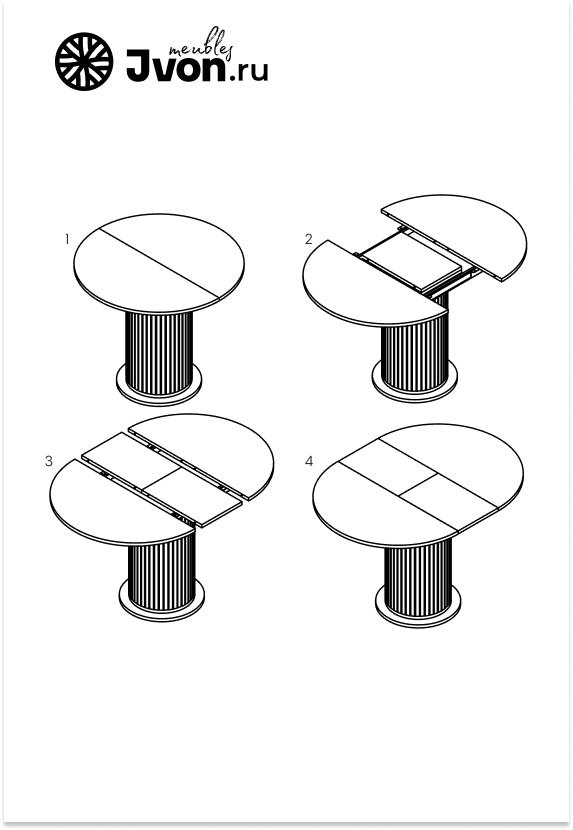 meubles
Jvon.ru

1

2

3

4